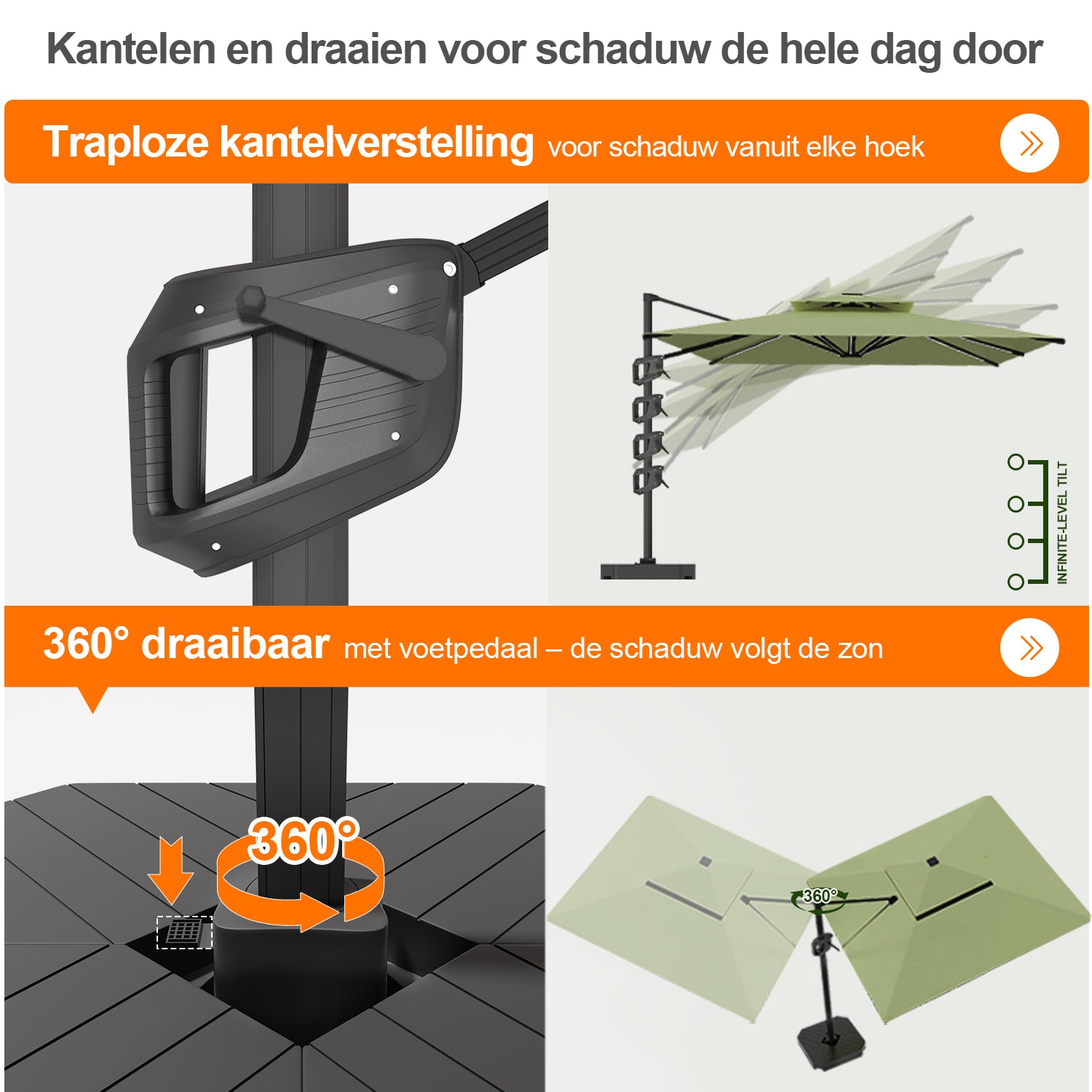 Kantelen en draaien voor schaduw de hele dag door

Traploze kantelverstelling voor schaduw vanuit elke hoek

INFINITE-LEVEL TILT

360° draaibaar met voetpedaal – de schaduw volgt de zon

360°

360°