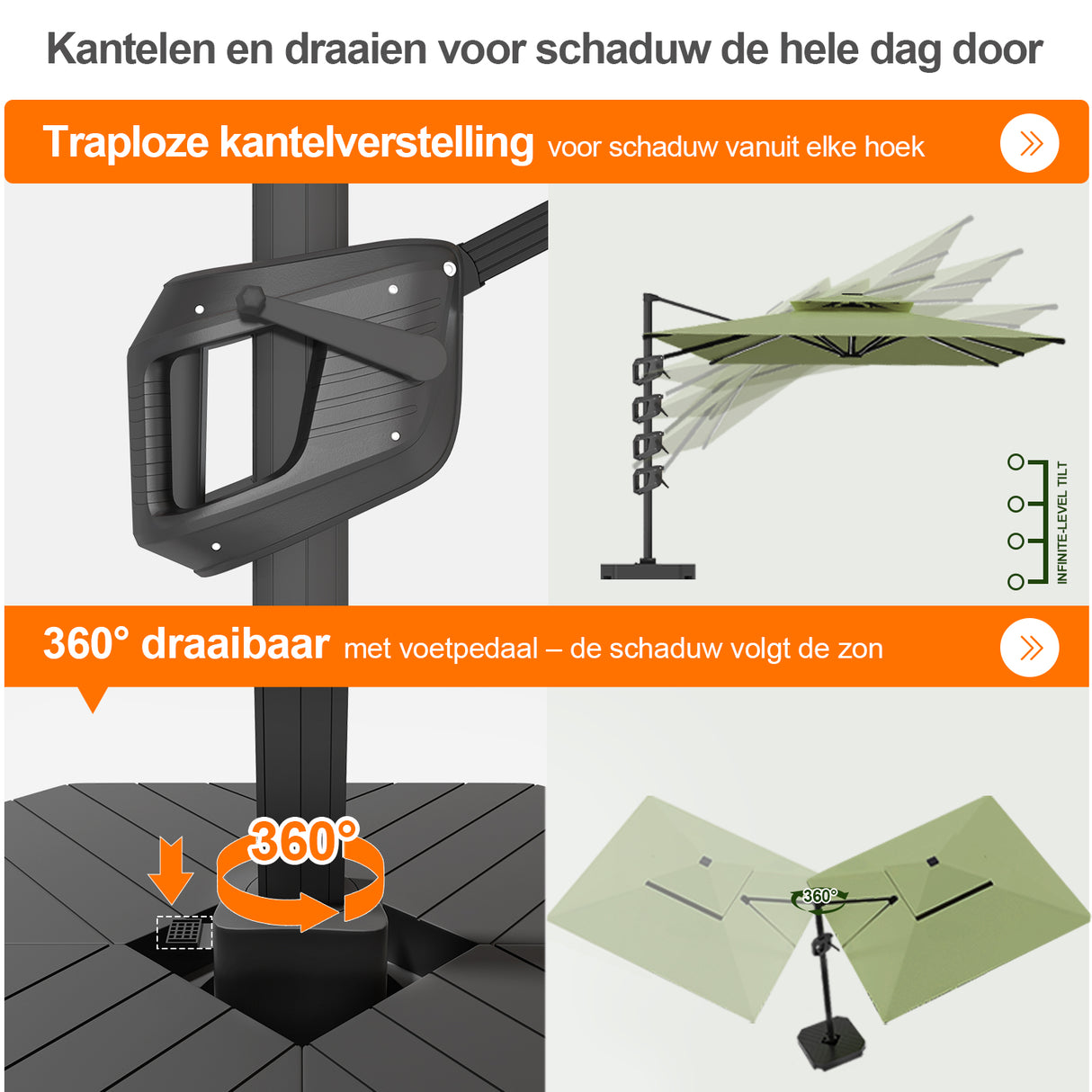 Kantelen en draaien voor schaduw de hele dag door

Traploze kantelverstelling voor schaduw vanuit elke hoek

INFINITE-LEVEL TILT

360° draaibaar met voetpedaal – de schaduw volgt de zon

360°

360°